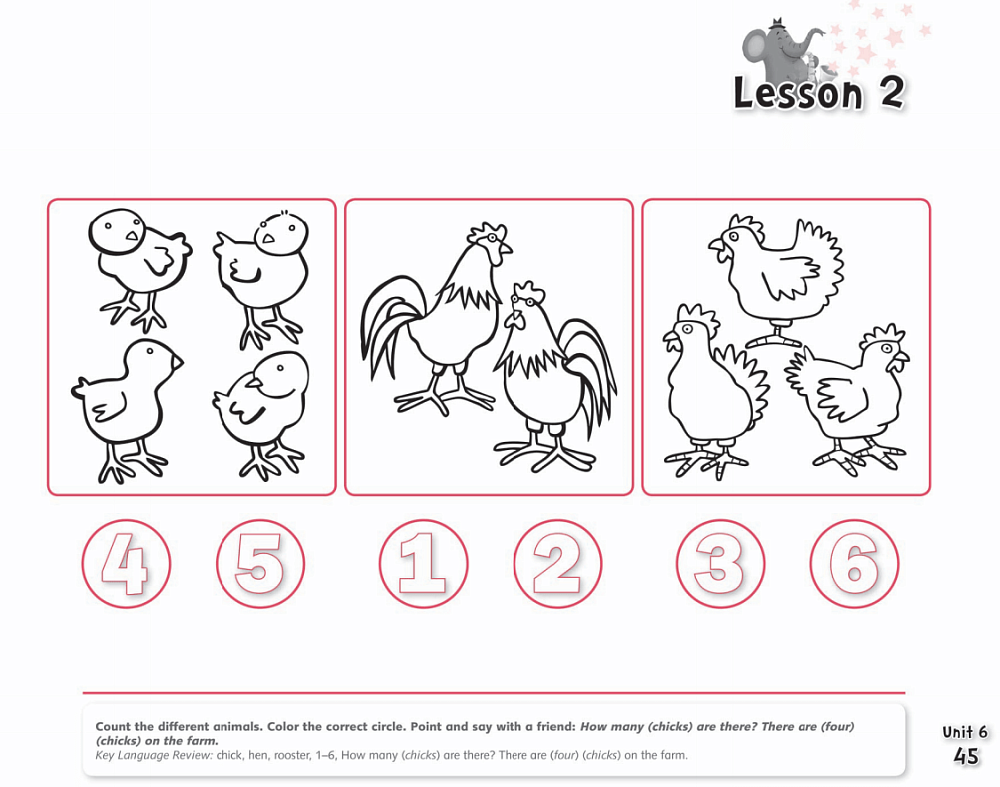 Lesson 2

4 5 1 2 3 6

Count the different animals. Color the correct circle. Point and say with a friend: How many (chicks) are there? There are (four) (chicks) on the farm.
Key Language Review: chick, hen, rooster, 1–6, How many (chicks) are there? There are (four) (chicks) on the farm.

Unit 6
45