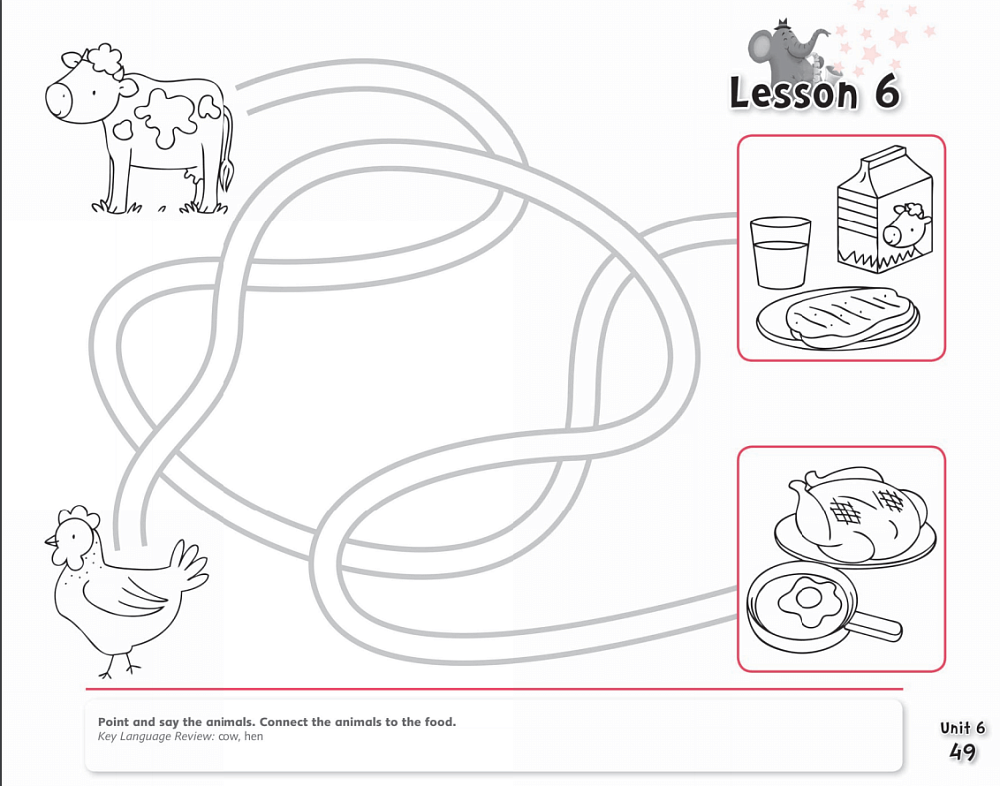 Lesson 6

Point and say the animals. Connect the animals to the food.
Key Language Review: cow, hen

Unit 6
49